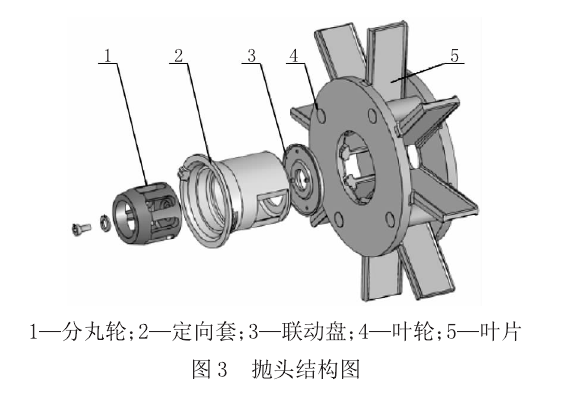 1
2
3
4
5

1—分丸轮;2—定向套;3—联动盘;4—叶轮;5—叶片

图 3　抛头结构图